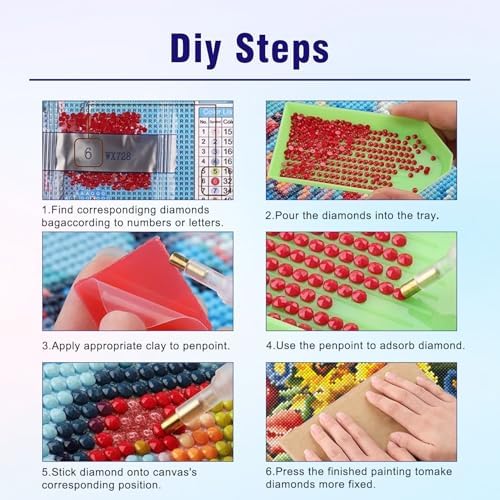 Diy Steps

6 WX728

1.Find correspondigng diamonds bagaccording to numbers or letters.

2.Pour the diamonds into the tray.

3.Apply appropriate clay to penpoint.

4.Use the penpoint to adsorb diamond.

5.Stick diamond onto canvas's corresponding position.

6.Press the finished painting tomake diamonds more fixed.