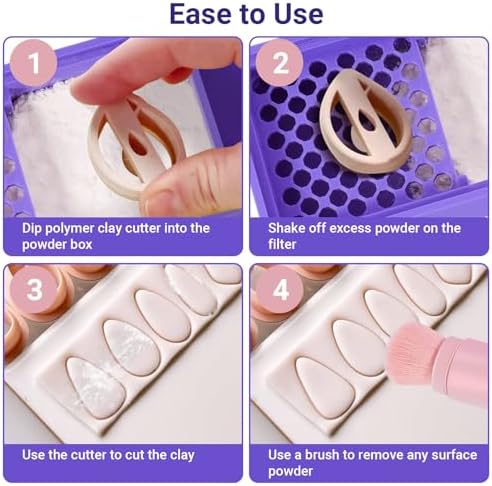 Ease to Use

1

Dip polymer clay cutter into the powder box

2

Shake off excess powder on the filter

3

Use the cutter to cut the clay

4

Use a brush to remove any surface powder