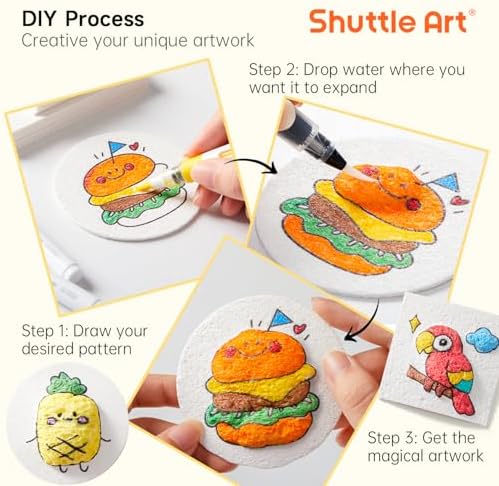 DIY Process
Creative your unique artwork

Shuttle Art®

Step 2: Drop water where you want it to expand

Step 1: Draw your desired pattern

Step 3: Get the magical artwork