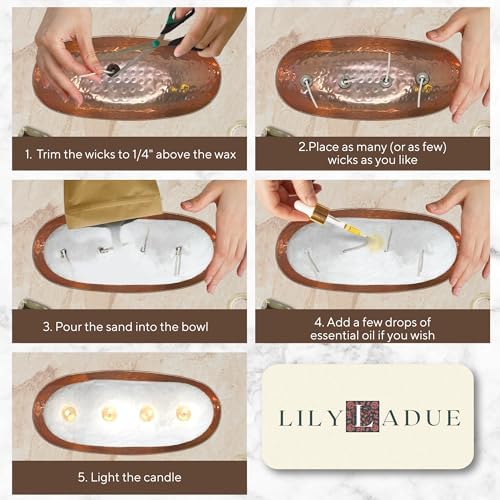 1. Trim the wicks to 1/4" above the wax

2.Place as many (or as few) wicks as you like

3. Pour the sand into the bowl

4. Add a few drops of essential oil if you wish

5. Light the candle

LILY LADUE