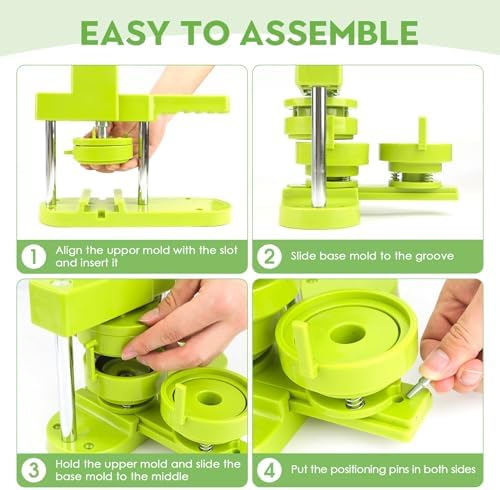 EASY TO ASSEMBLE

1 Align the uppor mold with the slot and insert it

2 Slide base mold to the groove

3 Hold the upper mold and slide the base mold to the middle

4 Put the positioning pins in both sides