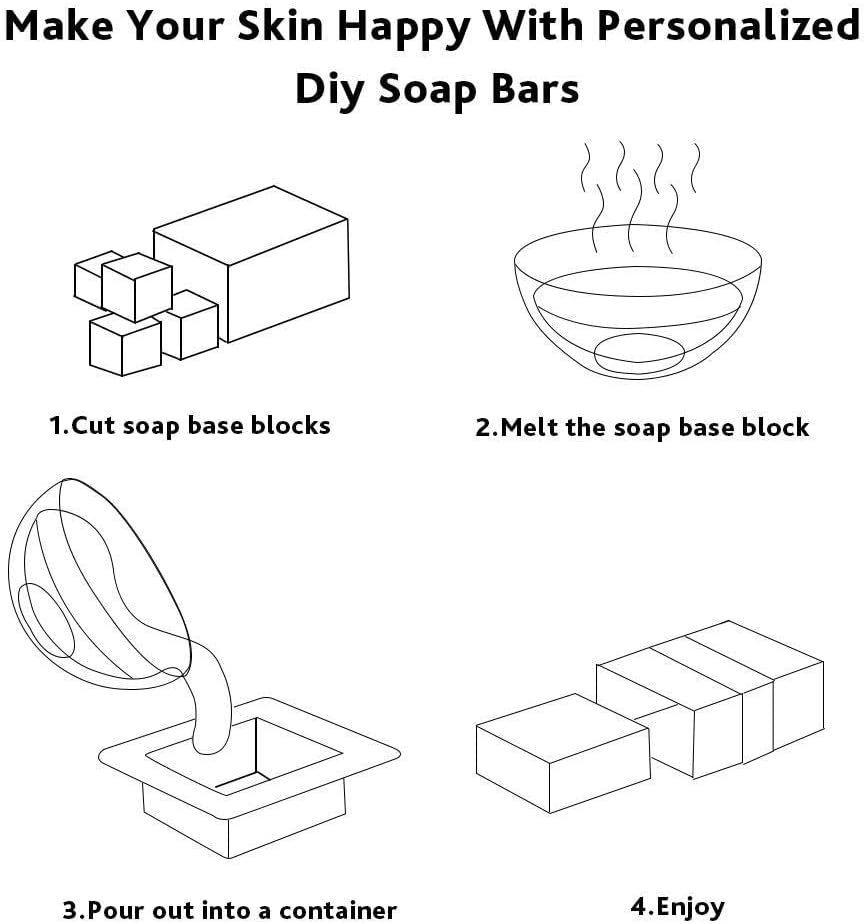 Make Your Skin Happy With Personalized Diy Soap Bars

1.Cut soap base blocks

2.Melt the soap base block

3.Pour out into a container

4.Enjoy