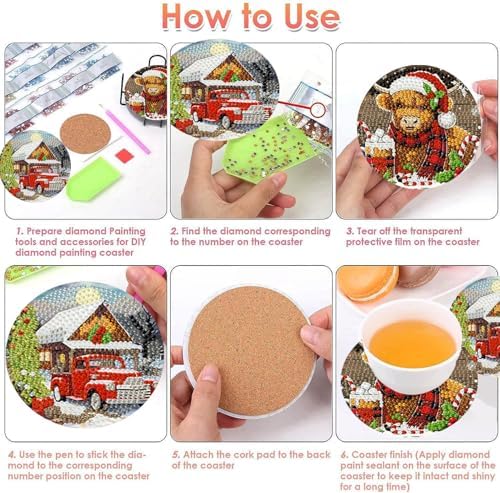 How to Use

1. Prepare diamond Painting tools and accessories for DIY diamond painting coaster

2. Find the diamond corresponding to the number on the coaster

3. Tear off the transparent protective film on the coaster

4. Use the pen to stick the diamond to the corresponding number position on the coaster

5. Attach the cork pad to the back of the coaster

6. Coaster finish (Apply diamond paint sealant on the surface of the coaster to keep it intact and shiny for a long time)