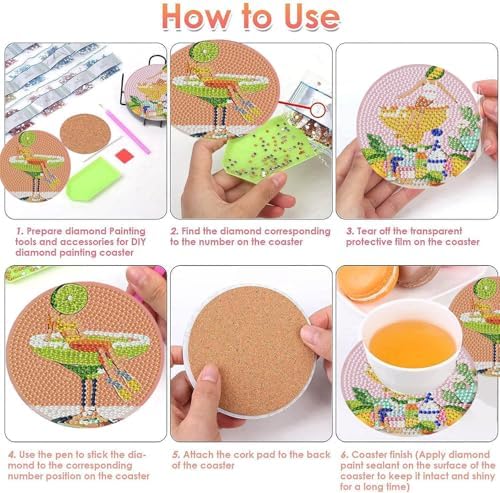 How to Use

1. Prepare diamond Painting tools and accessories for DIY diamond painting coaster

2. Find the diamond corresponding to the number on the coaster

3. Tear off the transparent protective film on the coaster

4. Use the pen to stick the diamond to the corresponding number position on the coaster

5. Attach the cork pad to the back of the coaster

6. Coaster finish (Apply diamond paint sealant on the surface of the coaster to keep it intact and shiny for a long time)