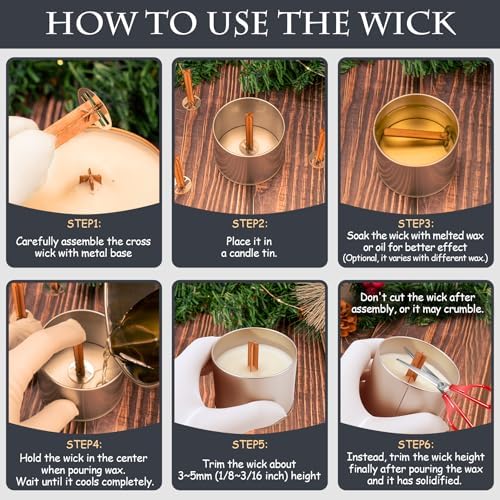 HOW TO USE THE WICK

STEP1:
Carefully assemble the cross wick with metal base

STEP2:
Place it in a candle tin.

STEP3:
Soak the wick with melted wax or oil for better effect
(Optional, it varies with different wax.)

STEP4:
Hold the wick in the center when pouring wax. Wait until it cools completely.

STEP5:
Trim the wick about 3~5mm (1/8~3/16 inch) height

Don't cut the wick after assembly, or it may crumble.

STEP6:
Instead, trim the wick height finally after pouring the wax and it has solidified.