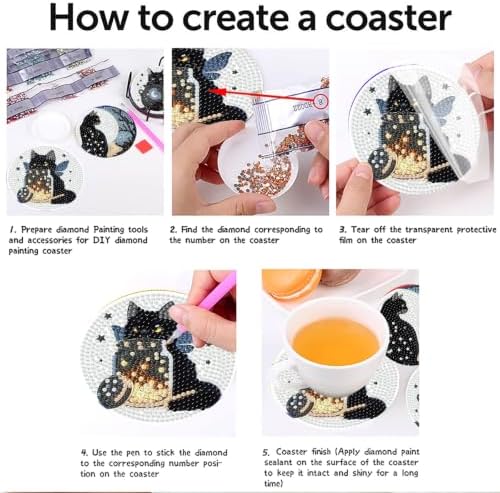 How to create a coaster

1. Prepare diamond Painting tools and accessories for DIY diamond painting coaster

2. Find the diamond corresponding to the number on the coaster

3. Tear off the transparent protective film on the coaster

4. Use the pen to stick the diamond to the corresponding number position on the coaster

5. Coaster finish (Apply diamond paint sealant on the surface of the coaster to keep it intact and shiny for a long time)