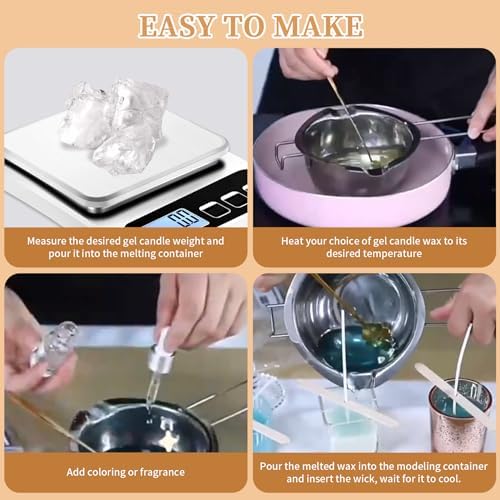 EASY TO MAKE

Measure the desired gel candle weight and pour it into the melting container

Heat your choice of gel candle wax to its desired temperature

Add coloring or fragrance

Pour the melted wax into the modeling container and insert the wick, wait for it to cool.