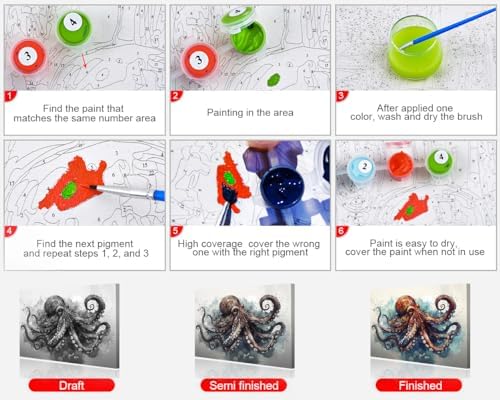 1
Find the paint that matches the same number area

2
Painting in the area

3
After applied one color, wash and dry the brush

4
Find the next pigment and repeat steps 1, 2, and 3

5
High coverage cover the wrong one with the right pigment

6
Paint is easy to dry, cover the paint when not in use

Draft

Semi finished

Finished