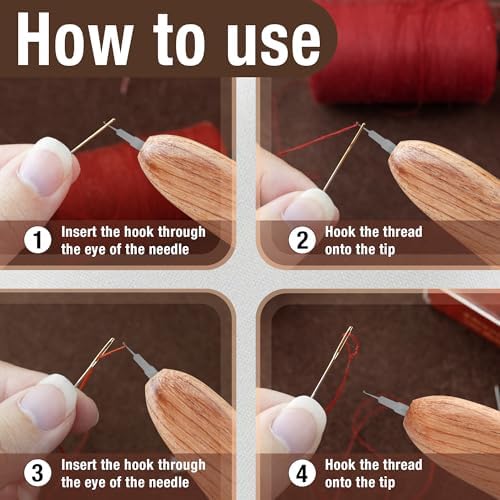 How to use

1 Insert the hook through the eye of the needle

2 Hook the thread onto the tip

3 Insert the hook through the eye of the needle

4 Hook the thread onto the tip