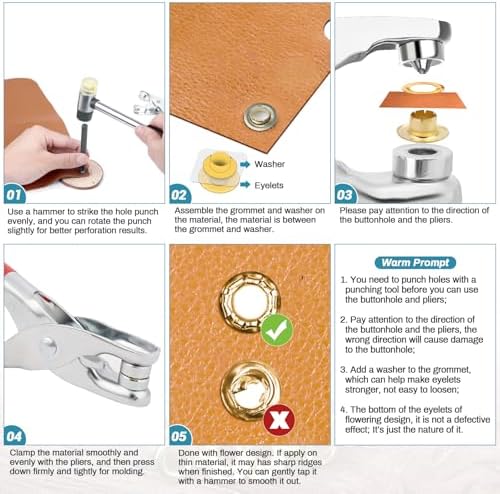 01
Use a hammer to strike the hole punch evenly, and you can rotate the punch slightly for better perforation results.

Washer
Eyelets
02
Assemble the grommet and washer on the material, the material is between the grommet and washer.

03
Please pay attention to the direction of the buttonhole and the pliers.

04
Clamp the material smoothly and evenly with the pliers, and then press down firmly and tightly for molding.

05
Done with flower design. If apply on thin material, it may has sharp ridges when finished. You can gently tap it with a hammer to smooth it out.

Warm Prompt
1. You need to punch holes with a punching tool before you can use the buttonhole and pliers;

2. Pay attention to the direction of the buttonhole and the pliers, the wrong direction will cause damage to the buttonhole;

3. Add a washer to the grommet, which can help make eyelets stronger, not easy to loosen;

4. The bottom of the eyelets of flowering design, it is not a defective effect; It's just the nature of it.