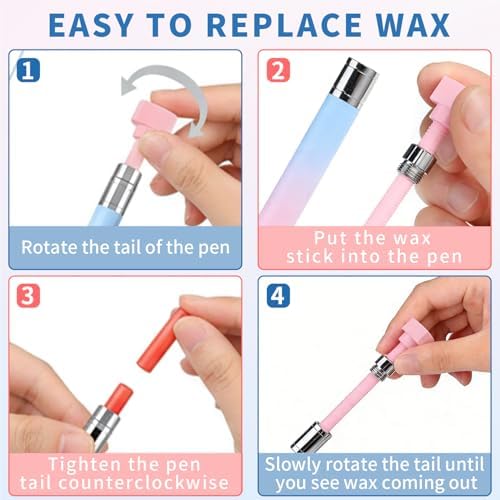 EASY TO REPLACE WAX

1

Rotate the tail of the pen

2

Put the wax stick into the pen

3

Tighten the pen tail counterclockwise

4

Slowly rotate the tail until you see wax coming out