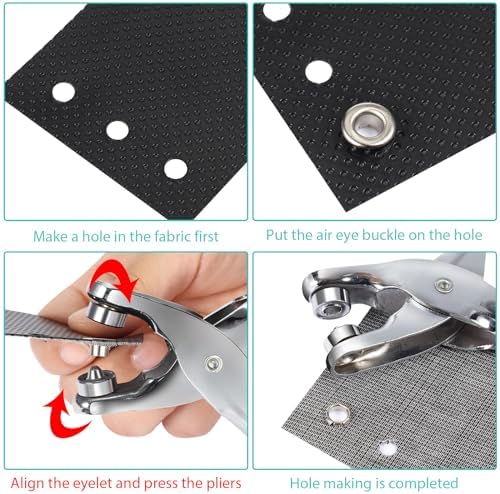 Make a hole in the fabric first

Put the air eye buckle on the hole

Align the eyelet and press the pliers

Hole making is completed