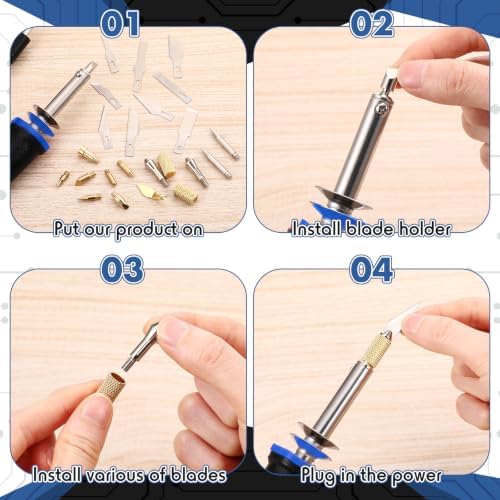 01

Put our product on

02

Install blade holder

03

Install various of blades

04

Plug in the power