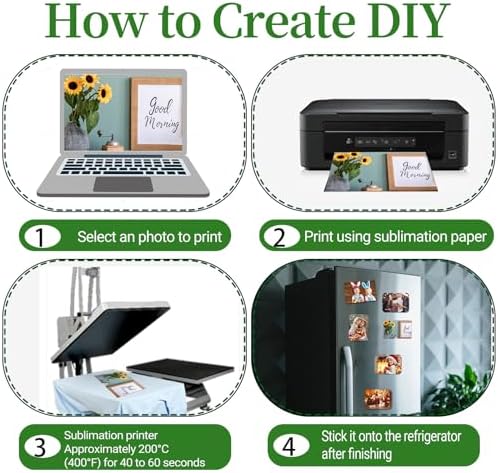 How to Create DIY

Good Morning

Good Morning

1 Select an photo to print

2 Print using sublimation paper

3 Sublimation printer Approximately 200°C (400°F) for 40 to 60 seconds

4 Stick it onto the refrigerator after finishing