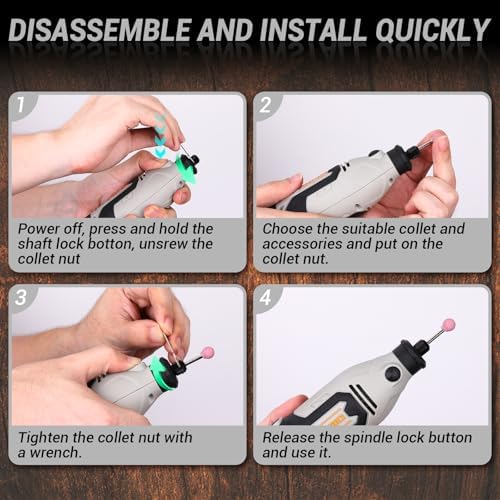 DISASSEMBLE AND INSTALL QUICKLY

1

Power off, press and hold the shaft lock botton, unsrew the collet nut

2

Choose the suitable collet and accessories and put on the collet nut.

3

Tighten the collet nut with a wrench.

4

Release the spindle lock button and use it.