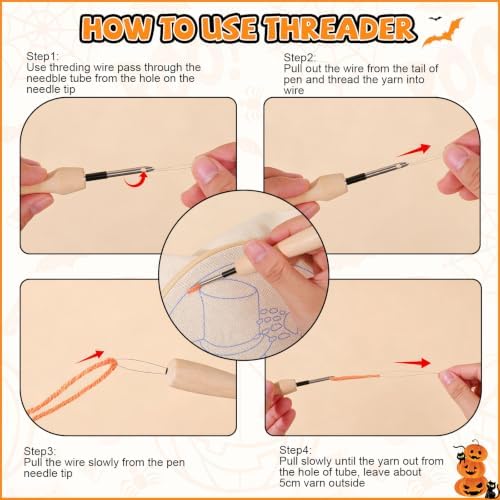 HOW TO USE THREADER

Step1:
Use threding wire pass through the needble tube from the hole on the needle tip

Step2:
Pull out the wire from the tail of pen and thread the yarn into wire

Step3:
Pull the wire slowly from the pen needle tip

Step4:
Pull slowly until the yarn out from the hole of tube, leave about 5cm varn outside