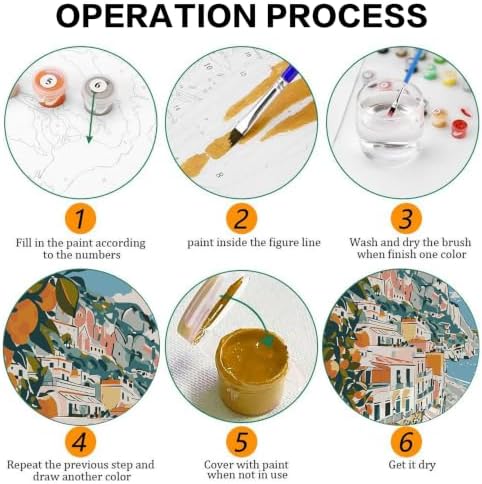 OPERATION PROCESS

5
6

10
8

1
Fill in the paint according to the numbers

2
paint inside the figure line

3
Wash and dry the brush when finish one color

4
Repeat the previous step and draw another color

5
Cover with paint when not in use

6
Get it dry