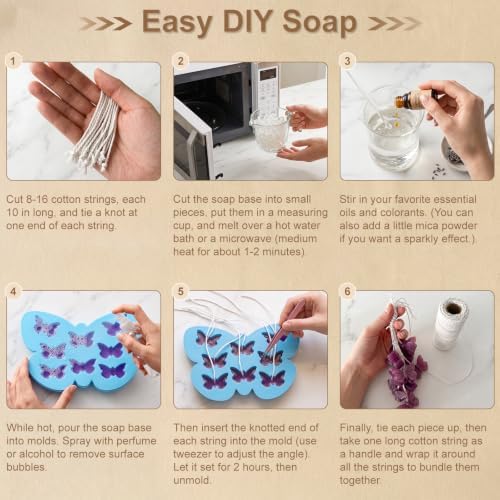 Easy DIY Soap

1

Cut 8-16 cotton strings, each 10 in long, and tie a knot at one end of each string.

2

Cut the soap base into small pieces, put them in a measuring cup, and melt over a hot water bath or a microwave (medium heat for about 1-2 minutes)

3

Stir in your favorite essential oils and colorants. (You can also add a little mica powder if you want a sparkly effect.).

4

While hot, pour the soap base into molds. Spray with perfume or alcohol to remove surface bubbles.

5

Then insert the knotted end of each string into the mold (use tweezer to adjust the angle). Let it set for 2 hours, then unmold.

6

Finally, tie each piece up, then take one long cotton string as a handle and wrap it around all the strings to bundle them together.