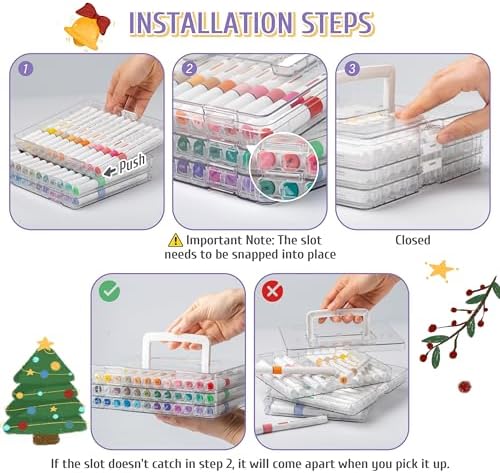 INSTALLATION STEPS

1

Push

2

3

Important Note: The slot needs to be snapped into place

Closed

If the slot doesn't catch in step 2, it will come apart when you pick it up.