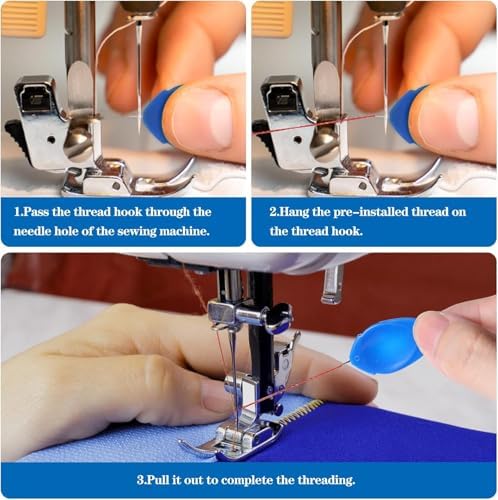 1.Pass the thread hook through the needle hole of the sewing machine.

2.Hang the pre-installed thread on the thread hook.

3.Pull it out to complete the threading.