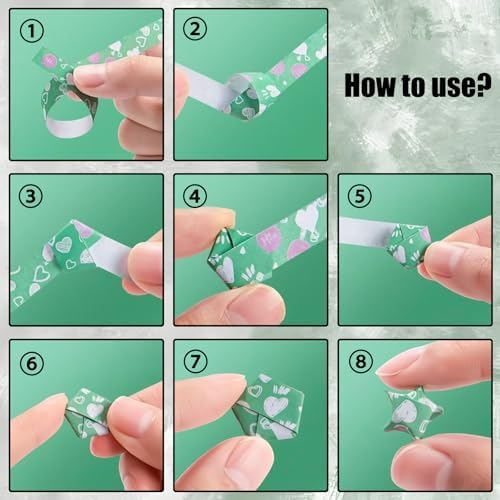 ①

②

How to use?

③

④

⑤

⑥

⑦

⑧