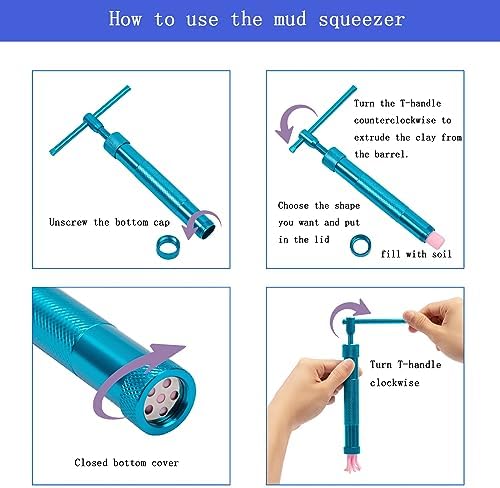 How to use the mud squeezer

Unscrew the bottom cap

Turn the T-handle counterclockwise to extrude the clay from the barrel.

Choose the shape you want and put in the lid

fill with soil

Closed bottom cover

Turn T-handle clockwise