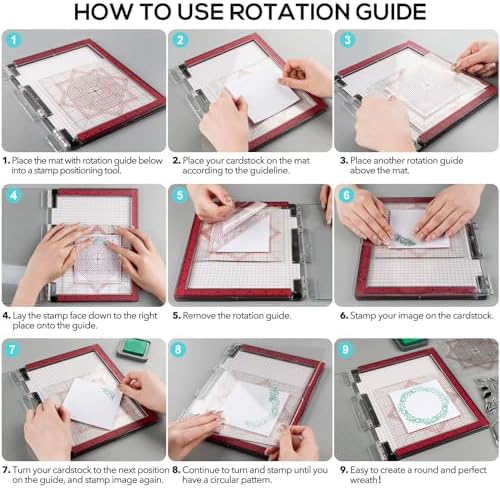 HOW TO USE ROTATION GUIDE

1

2

3

1. Place the mat with rotation guide below into a stamp positioning tool.

2. Place your cardstock on the mat according to the guideline.

3. Place another rotation guide above the mat.

4

5

6

4. Lay the stamp face down to the right place onto the guide.

5. Remove the rotation guide.

6. Stamp your image on the cardstock.

7

8

9

7. Turn your cardstock to the next position on the guide, and stamp image again.

8. Continue to turn and stamp until you have a circular pattern.

9. Easy to create a round and perfect wreath!