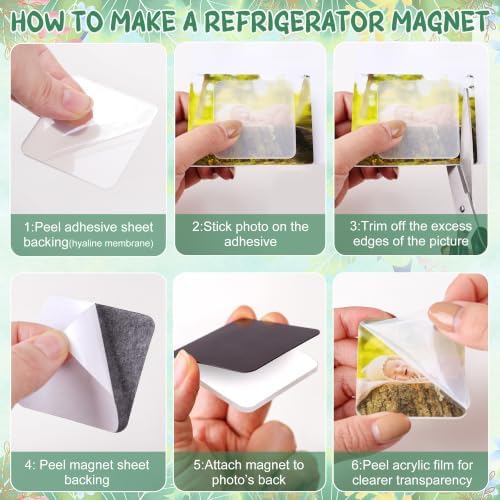 HOW TO MAKE A REFRIGERATOR MAGNET

1:Peel adhesive sheet backing(hyaline membrane)

2:Stick photo on the adhesive

3:Trim off the excess edges of the picture

4: Peel magnet sheet backing

5:Attach magnet to photo's back

6:Peel acrylic film for clearer transparency