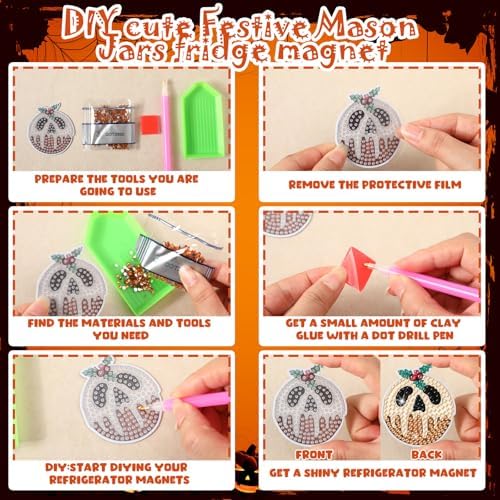 DIY cute Festive Mason Jars fridge magnet

PREPARE THE TOOLS YOU ARE GOING TO USE

REMOVE THE PROTECTIVE FILM

FIND THE MATERIALS AND TOOLS YOU NEED

GET A SMALL AMOUNT OF CLAY GLUE WITH A DOT DRILL PEN

DIY:START DIYING YOUR REFRIGERATOR MAGNETS

FRONT

BACK

GET A SHINY REFRIGERATOR MAGNET