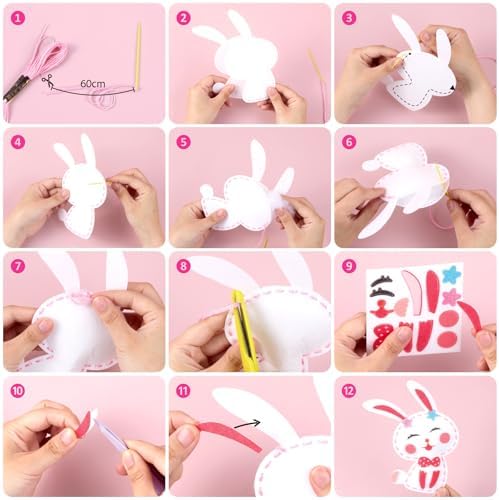 1
60cm
2
3
4
5
6
7
8
9
10
11
12