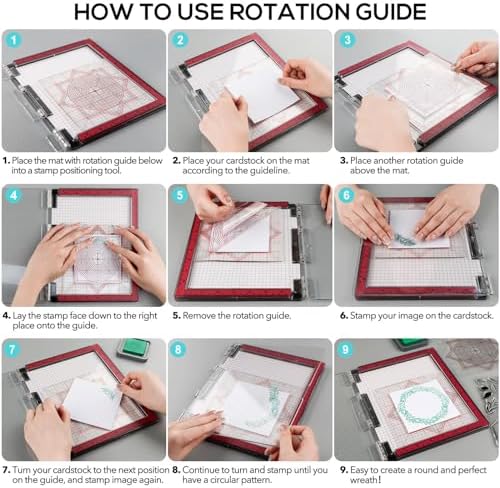 HOW TO USE ROTATION GUIDE

1

2

3

1. Place the mat with rotation guide below into a stamp positioning tool.

2. Place your cardstock on the mat according to the guideline.

3. Place another rotation guide above the mat.

4

5

6

4. Lay the stamp face down to the right place onto the guide.

5. Remove the rotation guide.

6. Stamp your image on the cardstock.

7

8

9

7. Turn your cardstock to the next position on the guide, and stamp image again.

8. Continue to turn and stamp until you have a circular pattern.

9. Easy to create a round and perfect wreath!