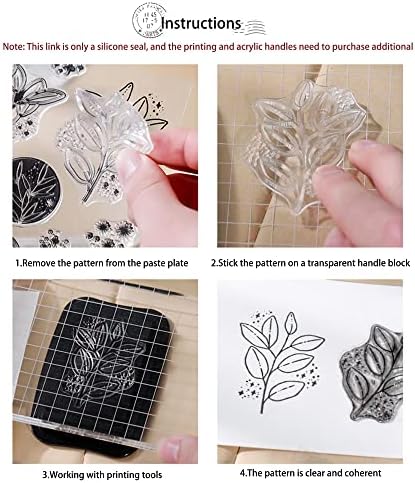 Instructions

Note: This link is only a silicone seal, and the printing and acrylic handles need to purchase additional

1.Remove the pattern from the paste plate

2.Stick the pattern on a transparent handle block

3.Working with printing tools

4.The pattern is clear and coherent