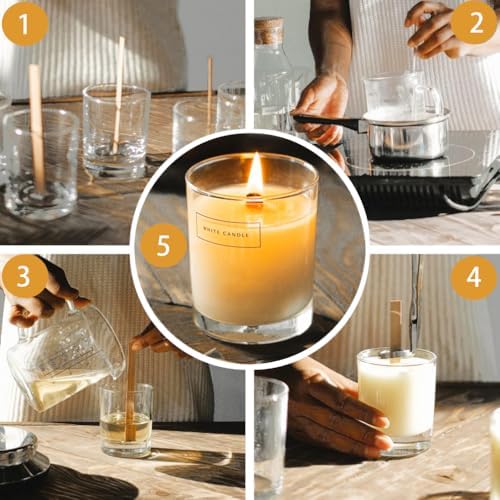 1

2

5

WHITE CANDLE

3

4