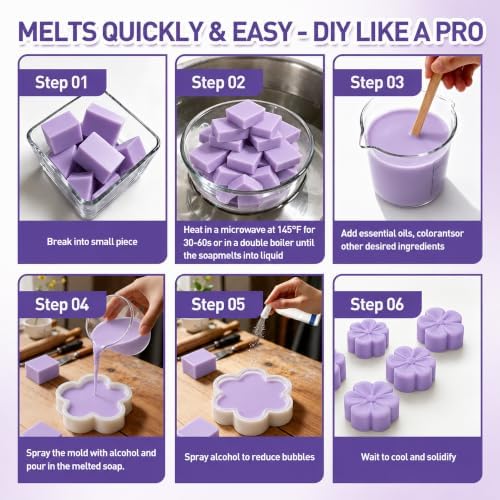 MELTS QUICKLY & EASY - DIY LIKE A PRO

Step 01

Break into small piece

Step 02

Heat in a microwave at 145°F for 30-60s or in a double boiler until the soapmelts into liquid

Step 03

Add essential oils, colorantsor other desired ingredients

Step 04

Spray the mold with alcohol and pour in the melted soap.

Step 05

Spray alcohol to reduce bubbles

Step 06

Wait to cool and solidify