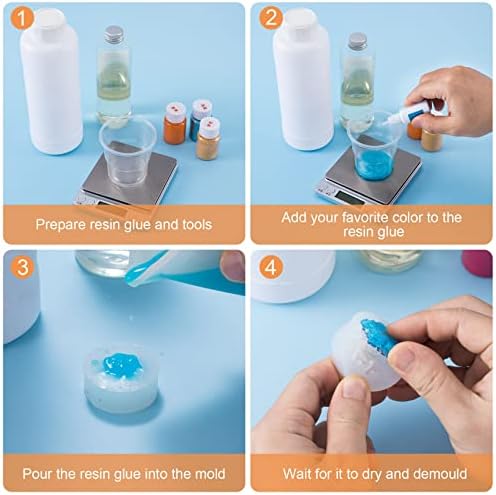 1

Prepare resin glue and tools

2

Add your favorite color to the resin glue

3

Pour the resin glue into the mold

4

Wait for it to dry and demould