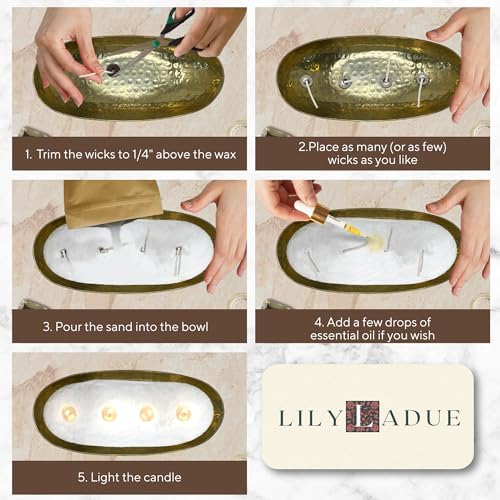 1. Trim the wicks to 1/4" above the wax

2.Place as many (or as few) wicks as you like

3. Pour the sand into the bowl

4. Add a few drops of essential oil if you wish

5. Light the candle

LILY LADUE