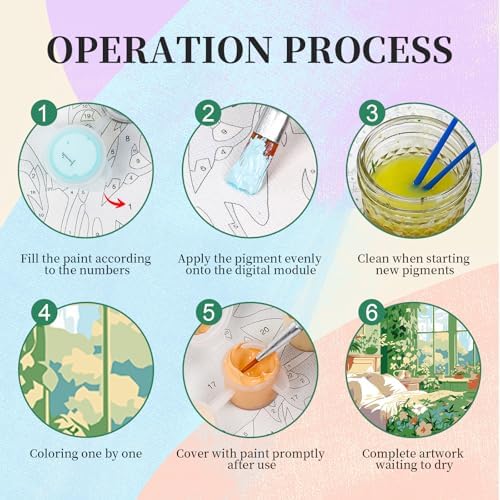 OPERATION PROCESS

1

Fill the paint according to the numbers

2

Apply the pigment evenly onto the digital module

3

Clean when starting new pigments

4

Coloring one by one

5

Cover with paint promptly after use

6

Complete artwork waiting to dry