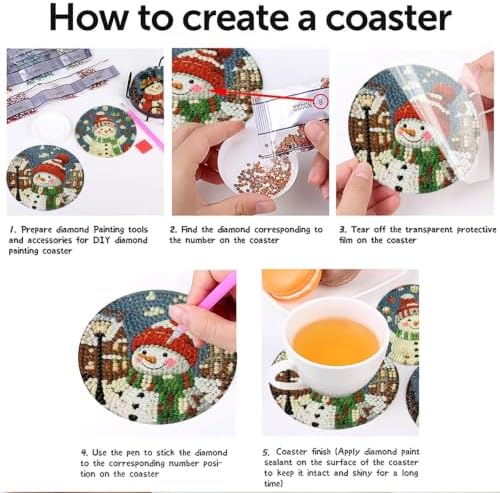 How to create a coaster

1. Prepare diamond Painting tools and accessories for DIY diamond painting coaster

2. Find the diamond corresponding to the number on the coaster

3. Tear off the transparent protective film on the coaster

4. Use the pen to stick the diamond to the corresponding number position on the coaster

5. Coaster finish (Apply diamond paint sealant on the surface of the coaster to keep it intact and shiny for a long time)