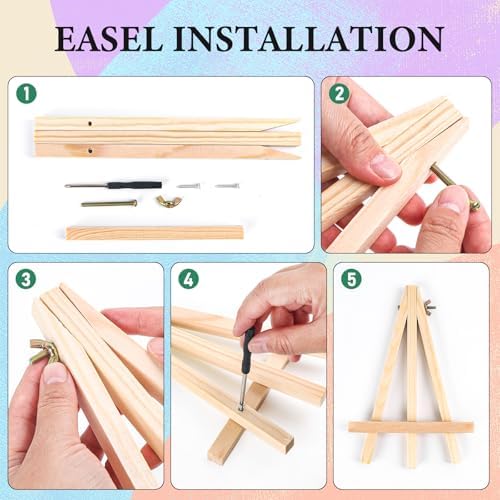 EASEL INSTALLATION

1

2

3

4

5