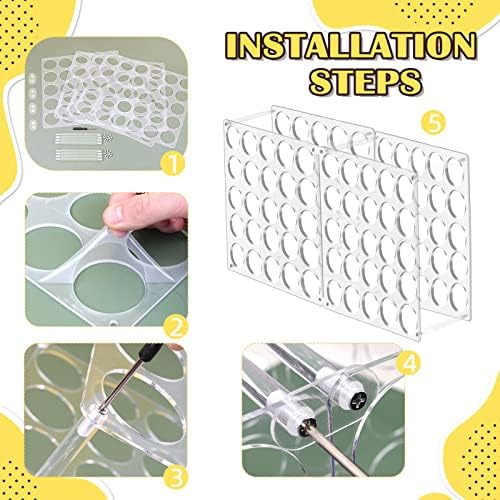 INSTALLATION STEPS

1

2

3

4

5