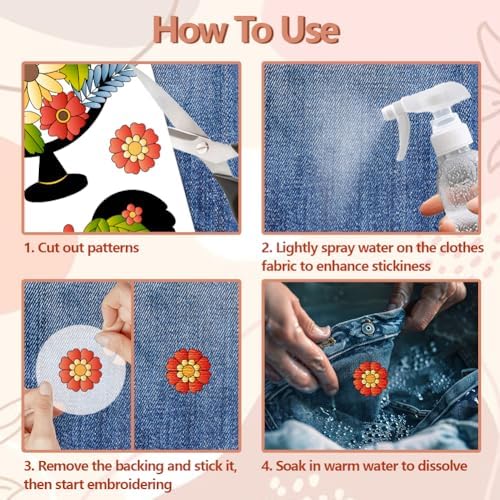 How To Use

1. Cut out patterns

2. Lightly spray water on the clothes fabric to enhance stickiness

3. Remove the backing and stick it, then start embroidering

4. Soak in warm water to dissolve