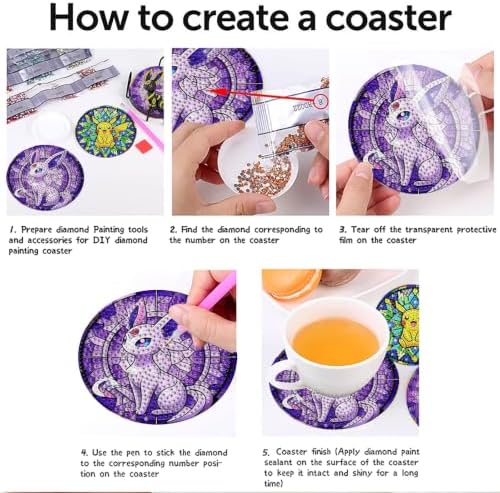 How to create a coaster

1. Prepare diamond Painting tools and accessories for DIY diamond painting coaster

2. Find the diamond corresponding to the number on the coaster

3. Tear off the transparent protective film on the coaster

4. Use the pen to stick the diamond to the corresponding number position on the coaster

5. Coaster finish (Apply diamond paint sealant on the surface of the coaster to keep it intact and shiny for a long time)