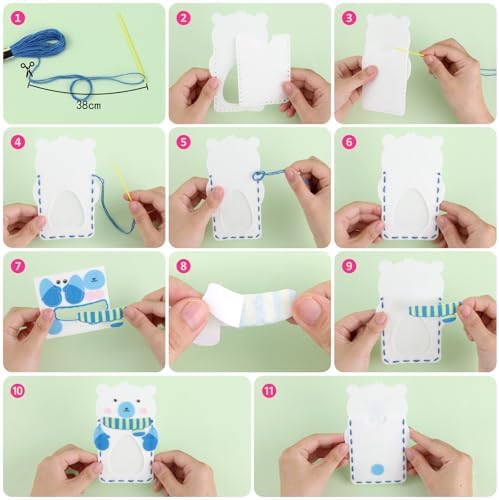 1
38cm
2
3
4
5
6
7
8
9
10
11