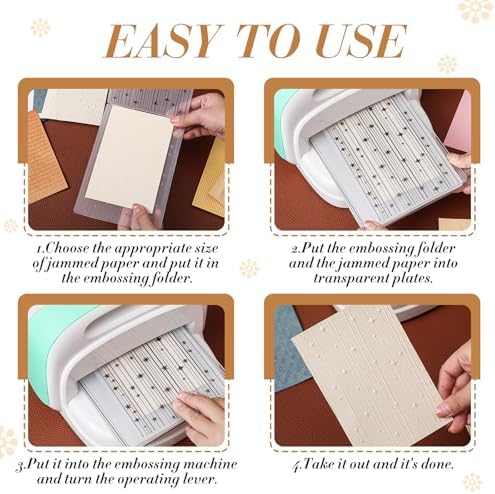 EASY TO USE

1.Choose the appropriate size of jammed paper and put it in the embossing folder.

2.Put the embossing folder and the jammed paper into transparent plates.

3.Put it into the embossing machine and turn the operating lever.

4.Take it out and it's done.