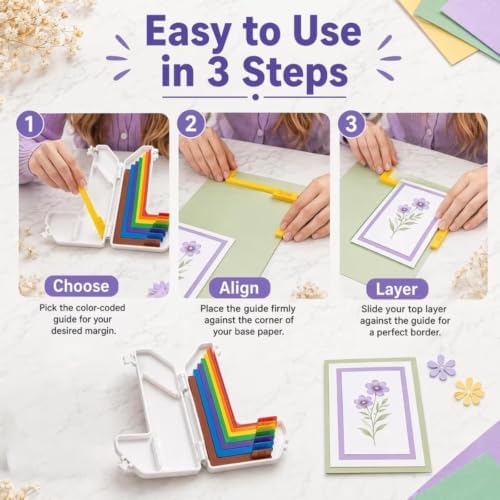 Easy to Use in 3 Steps

1

Choose

Pick the color-coded guide for your desired margin.

2

Align

Place the guide firmly against the corner of your base paper.

3

Layer

Slide your top layer against the guide for a perfect border.