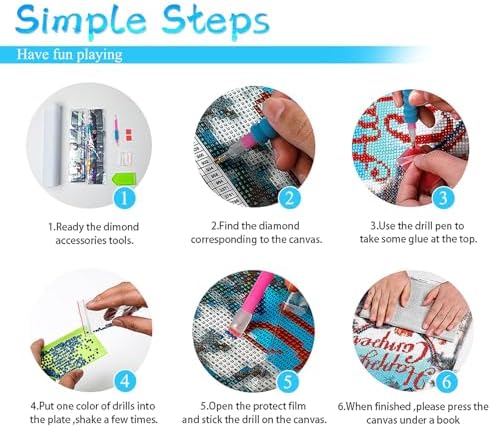 Simple Steps

Have fun playing

1

1.Ready the dimond accessories tools.

2

2.Find the diamond corresponding to the canvas.

3

3.Use the drill pen to take some glue at the top.

4

4.Put one color of drills into the plate ,shake a few times.

5

5.Open the protect film and stick the drill on the canvas.

6

6.When finished ,please press the canvas under a book