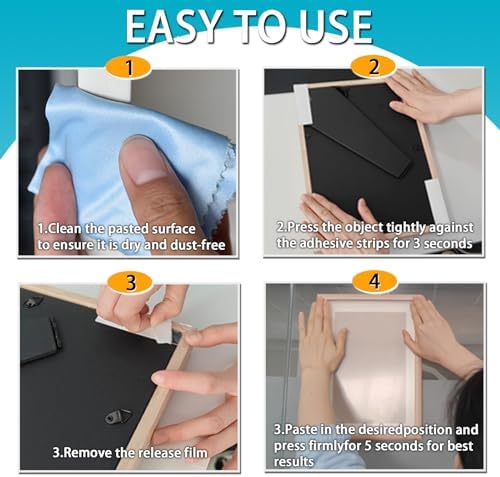 EASY TO USE

1

1.Clean the pasted surface to ensure it is dry and dust-free

2

2.Press the object tightly against the adhesive strips for 3 seconds

3

3.Remove the release film

4

3.Paste in the desiredposition and press firmlyfor 5 seconds for best results