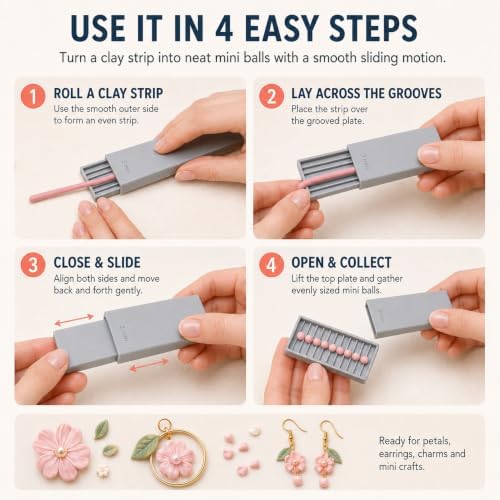 USE IT IN 4 EASY STEPS

Turn a clay strip into neat mini balls with a smooth sliding motion.

1 ROLL A CLAY STRIP
Use the smooth outer side to form an even strip.

2 LAY ACROSS THE GROOVES
Place the strip over the grooved plate.

3 CLOSE & SLIDE
Align both sides and move back and forth gently.

4 OPEN & COLLECT
Lift the top plate and gather evenly sized mini balls.

Ready for petals, earrings, charms and mini crafts.