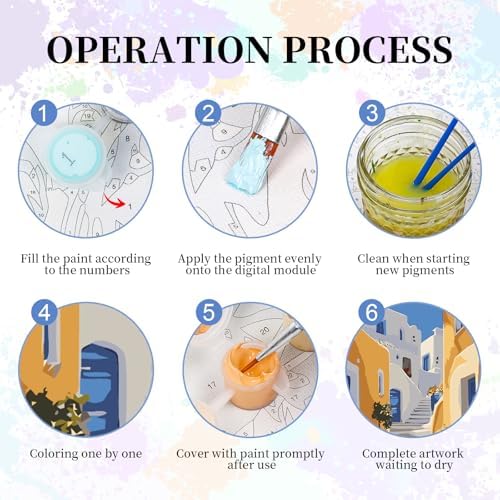 OPERATION PROCESS

1

Fill the paint according to the numbers

2

Apply the pigment evenly onto the digital module

3

Clean when starting new pigments

4

Coloring one by one

5

Cover with paint promptly after use

6

Complete artwork waiting to dry