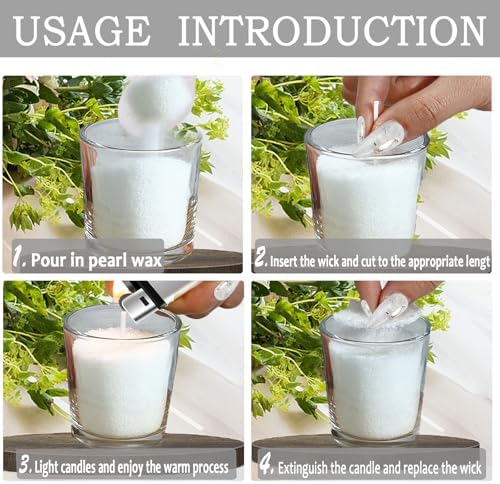 USAGE INTRODUCTION

1. Pour in pearl wax

2. Insert the wick and cut to the appropriate lengt

3. Light candles and enjoy the warm process

4. Extinguish the candle and replace the wick